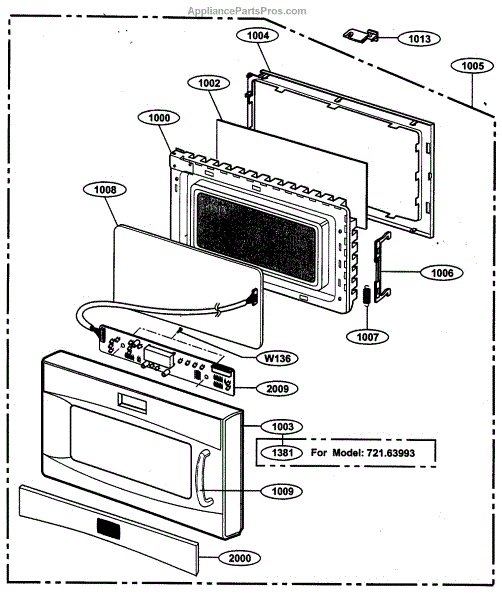 AppliancePartsPros.com

1004
1013
1005
1002
1000
1008
1006
1007
W136
2009
1003
1381 For Model: 721.63993
1009
2000