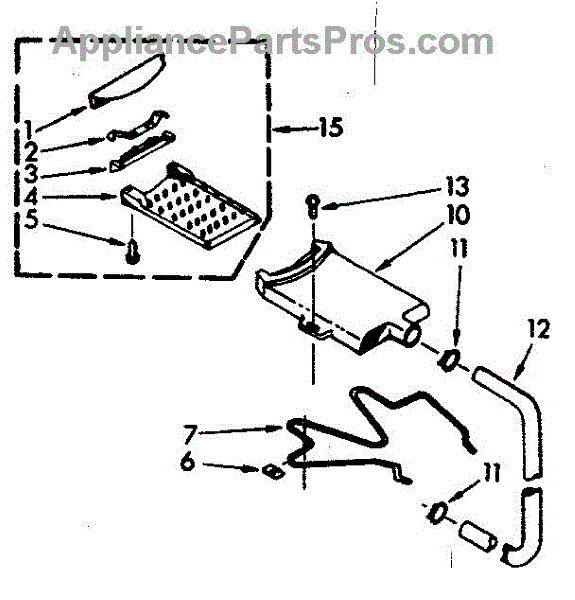 AppliancePartsPros.com

1
2
3
4
5
15
13
10
11
12
7
6
11