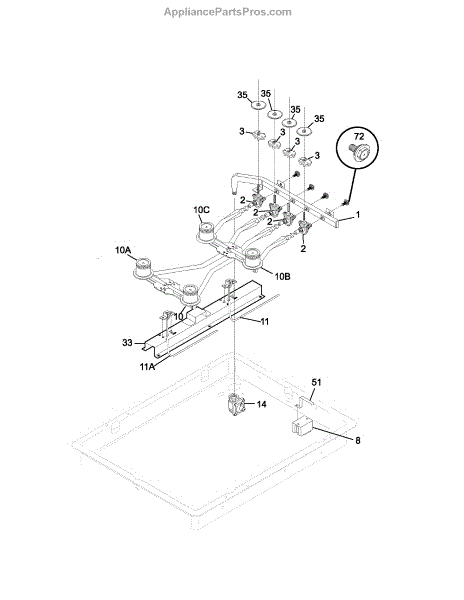 AppliancePartsPros.com

35
35
35
35
3
3
3
3
72
1
2
2
2
2
10C
10A
10B
10
11
33
11A
51
14
8