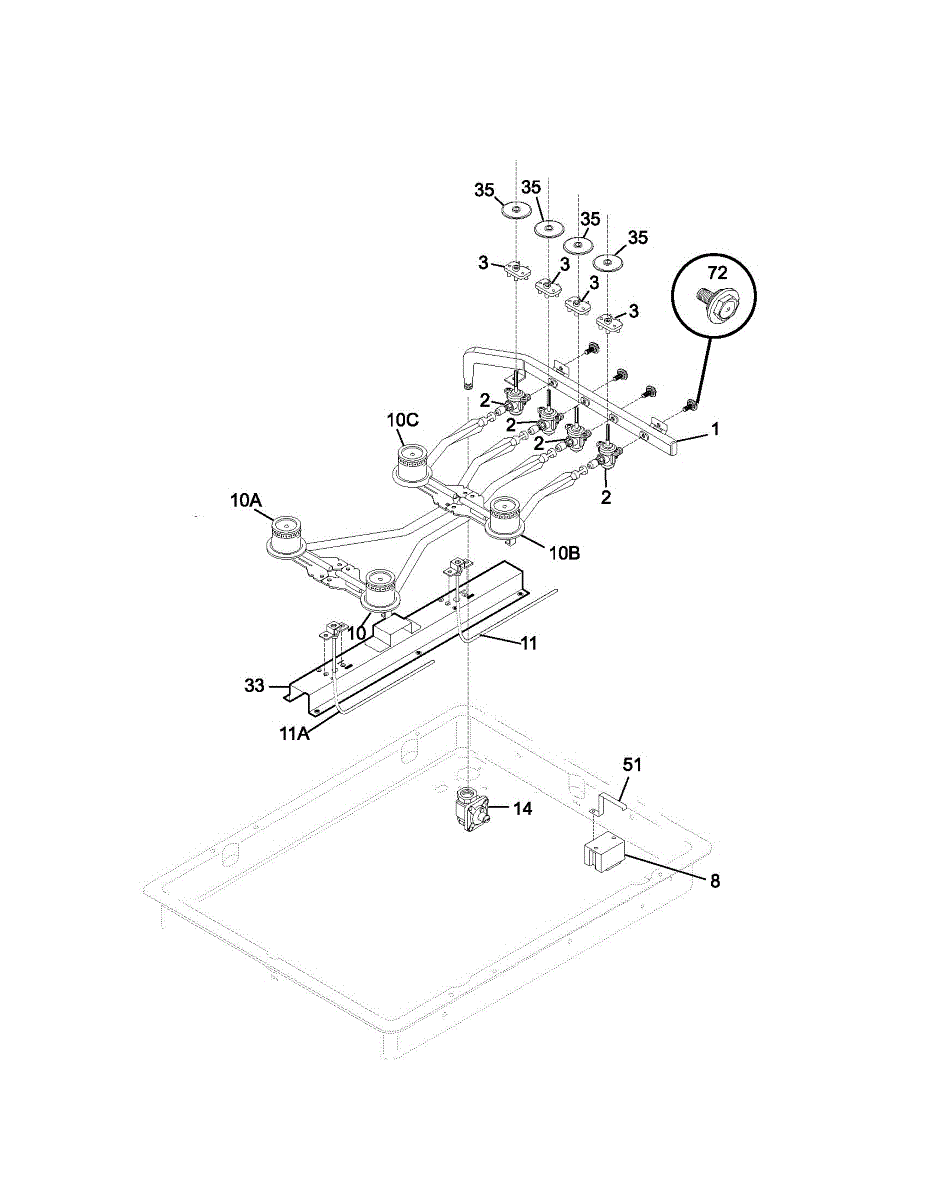 35
35
35
35
3
3
3
3
72
2
2
2
2
1
10C
10A
10B
10
11
33
11A
51
14
8