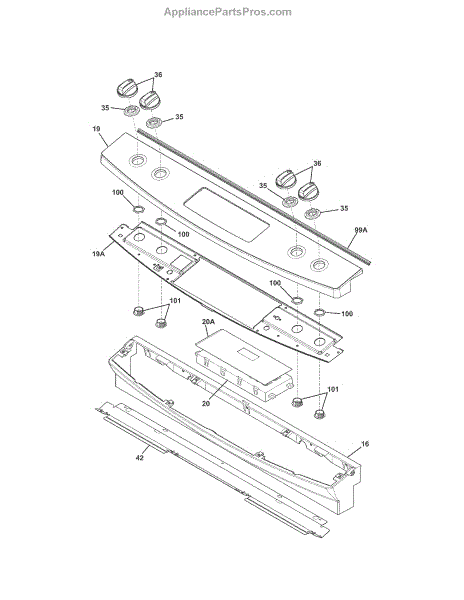 AppliancePartsPros.com

36
35
35
19
36
35
35
100
100
99A
19A
100
100
101
20A
20
101
16
42