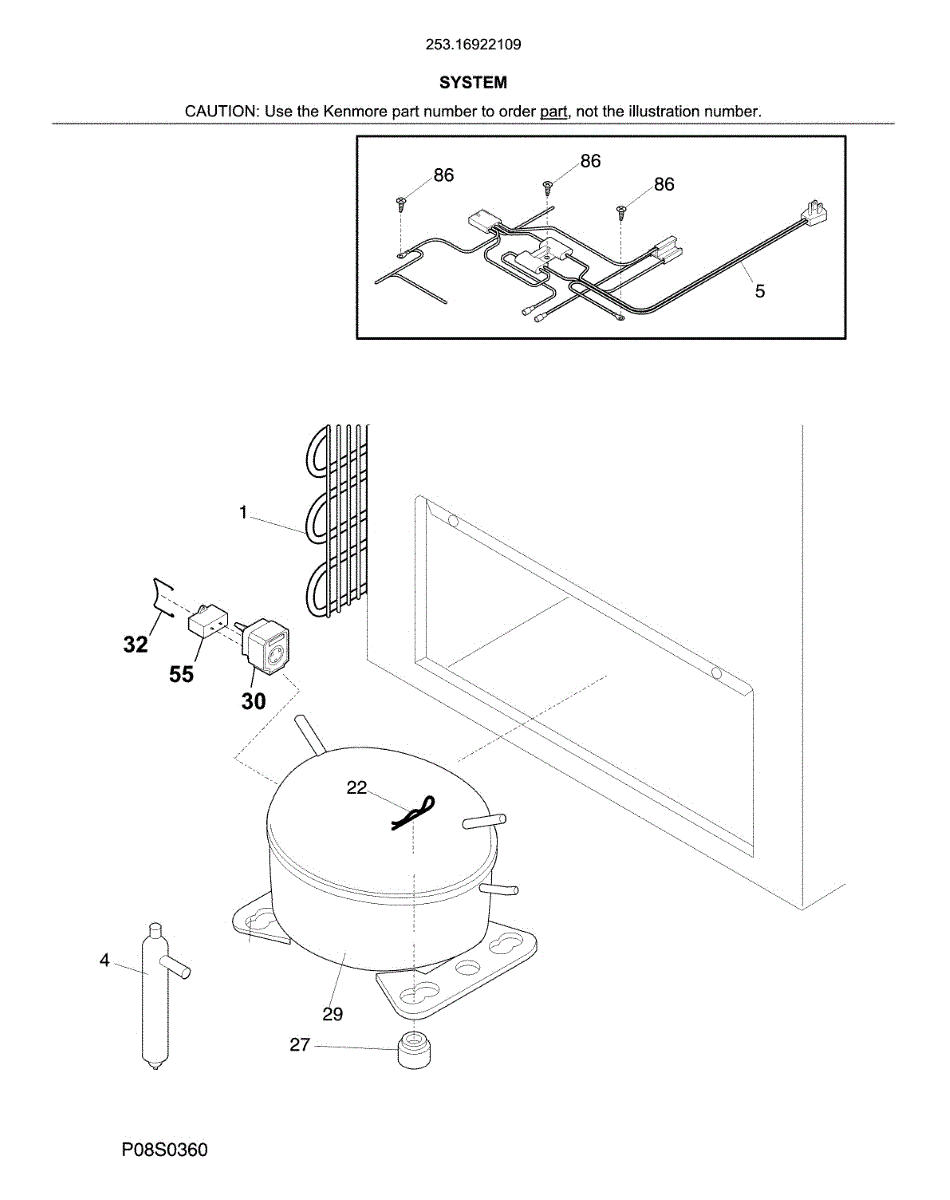 253.16922109

SYSTEM

CAUTION: Use the Kenmore part number to order part, not the illustration number.

86
86
86
5

1
32
55
30
22
4
29
27

P08S0360