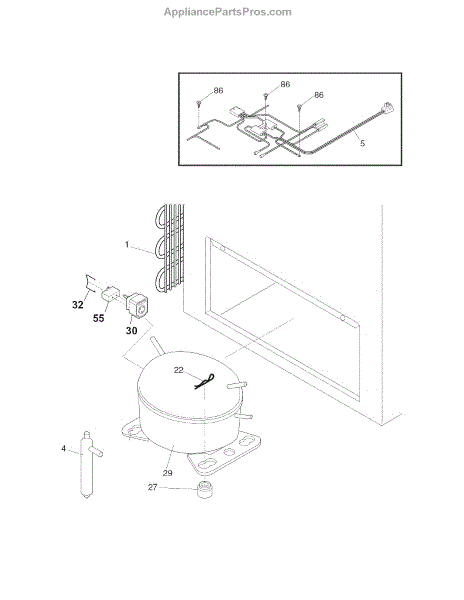 AppliancePartsPros.com

86
86
86
5

1
32
55
30
22
4
29
27