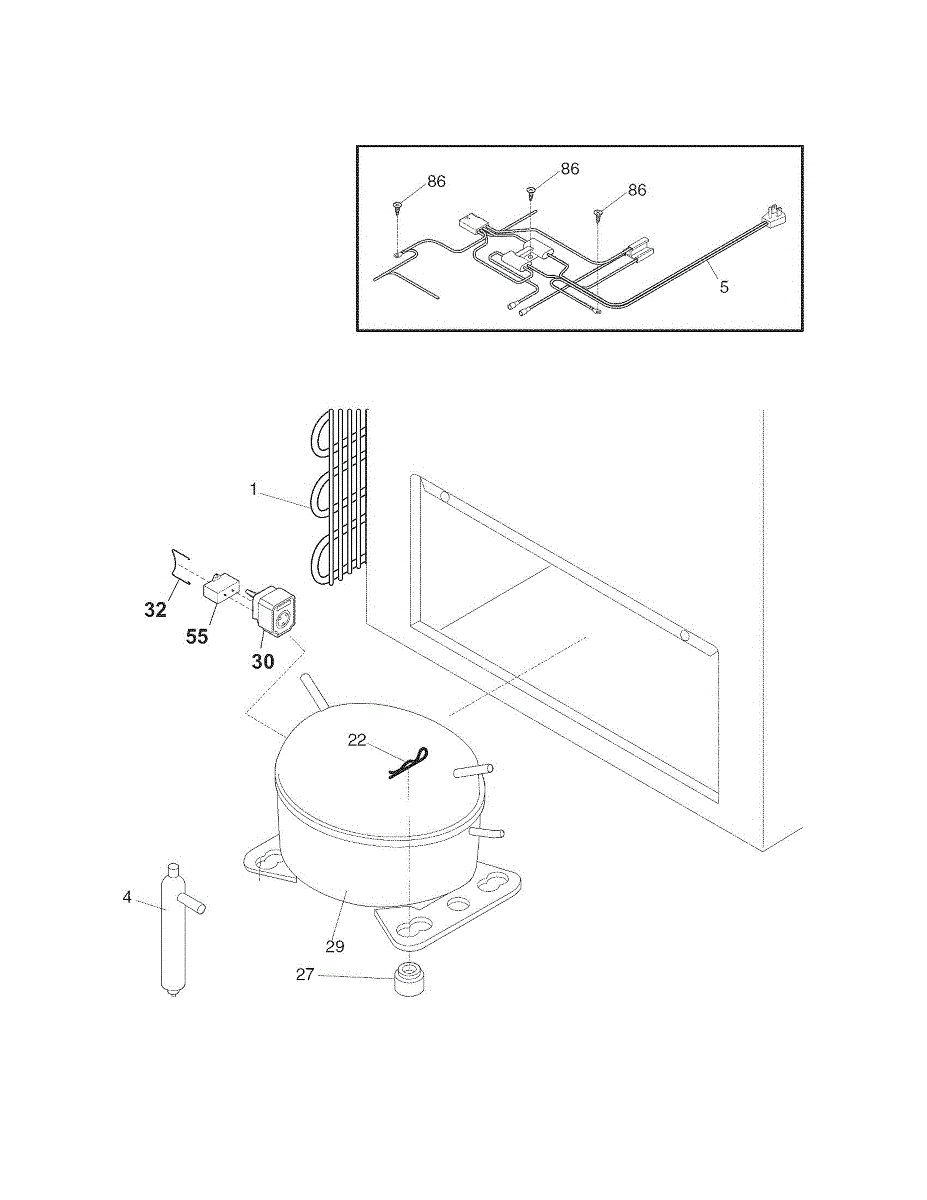 86
86
86
5
1
32
55
30
22
4
29
27