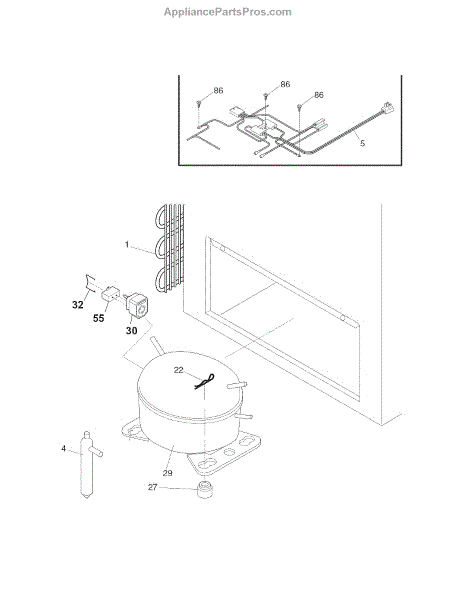 AppliancePartsPros.com

86
86
86
5

1
32
55
30
22
4
29
27