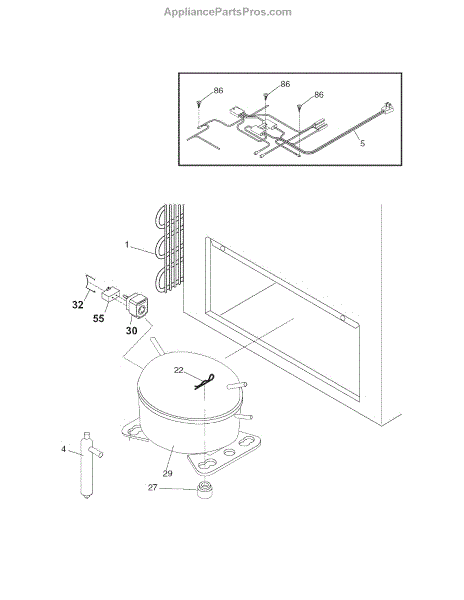 AppliancePartsPros.com

86
86
86
5

1
32
55
30
22
4
29
27