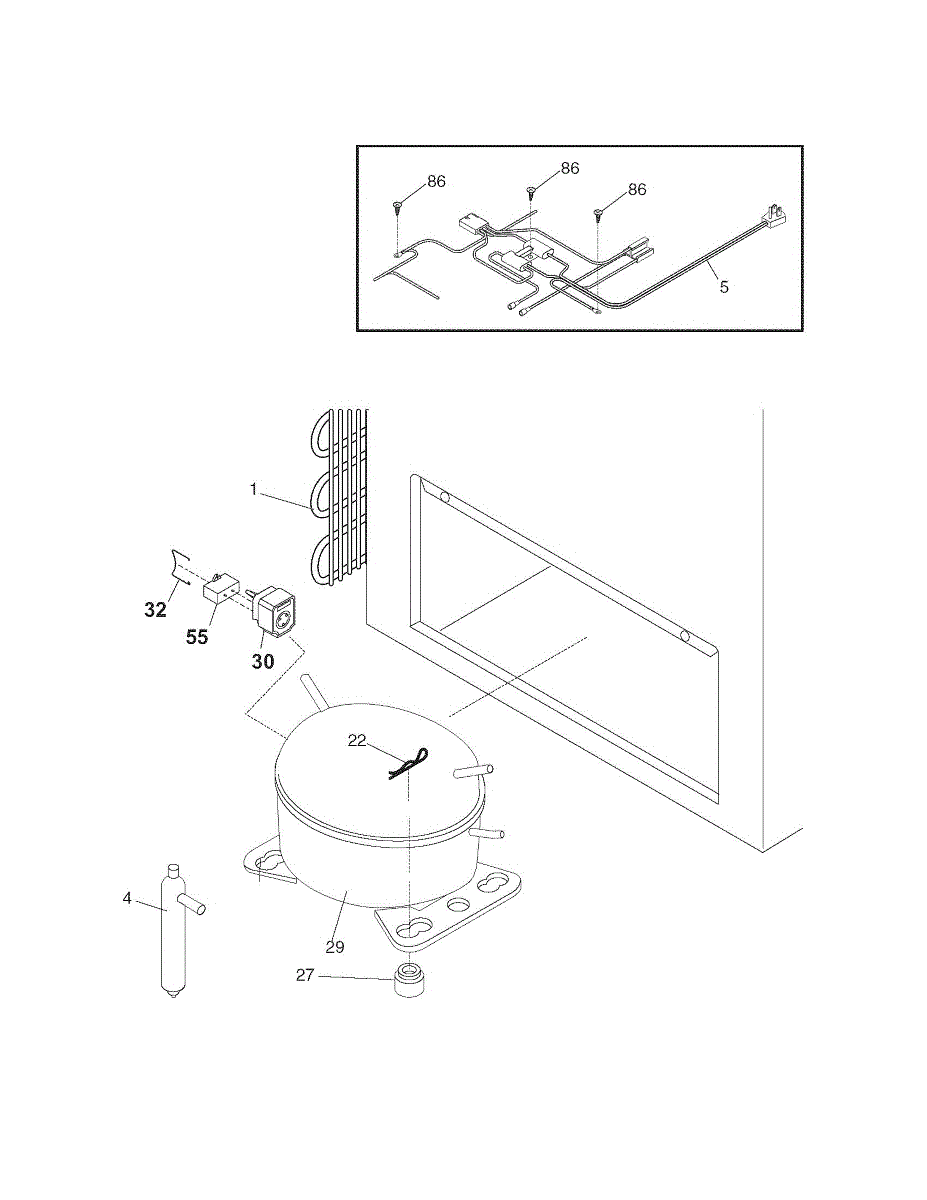 86
86
86
5
1
32
55
30
22
4
29
27