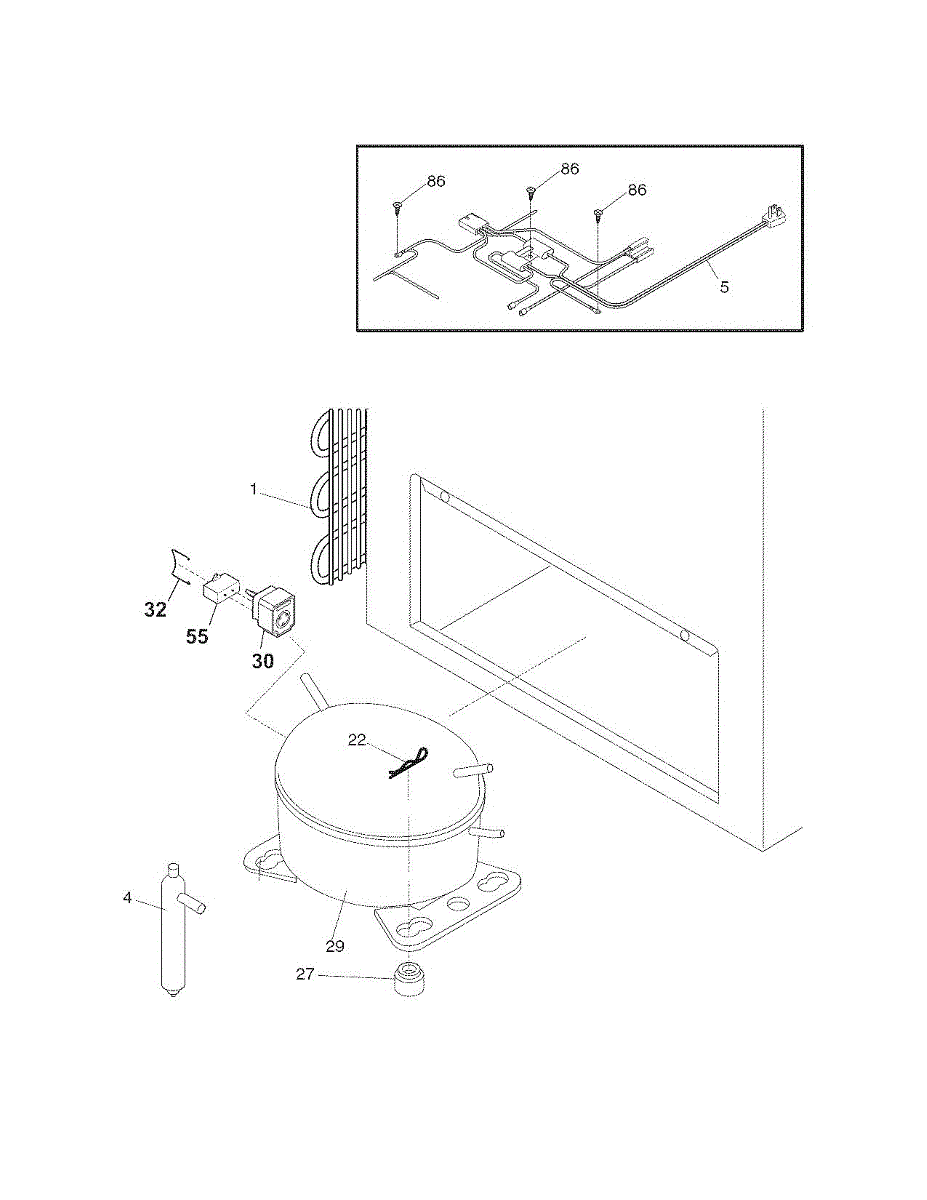 86
86
86
5
1
32
55
30
22
4
29
27