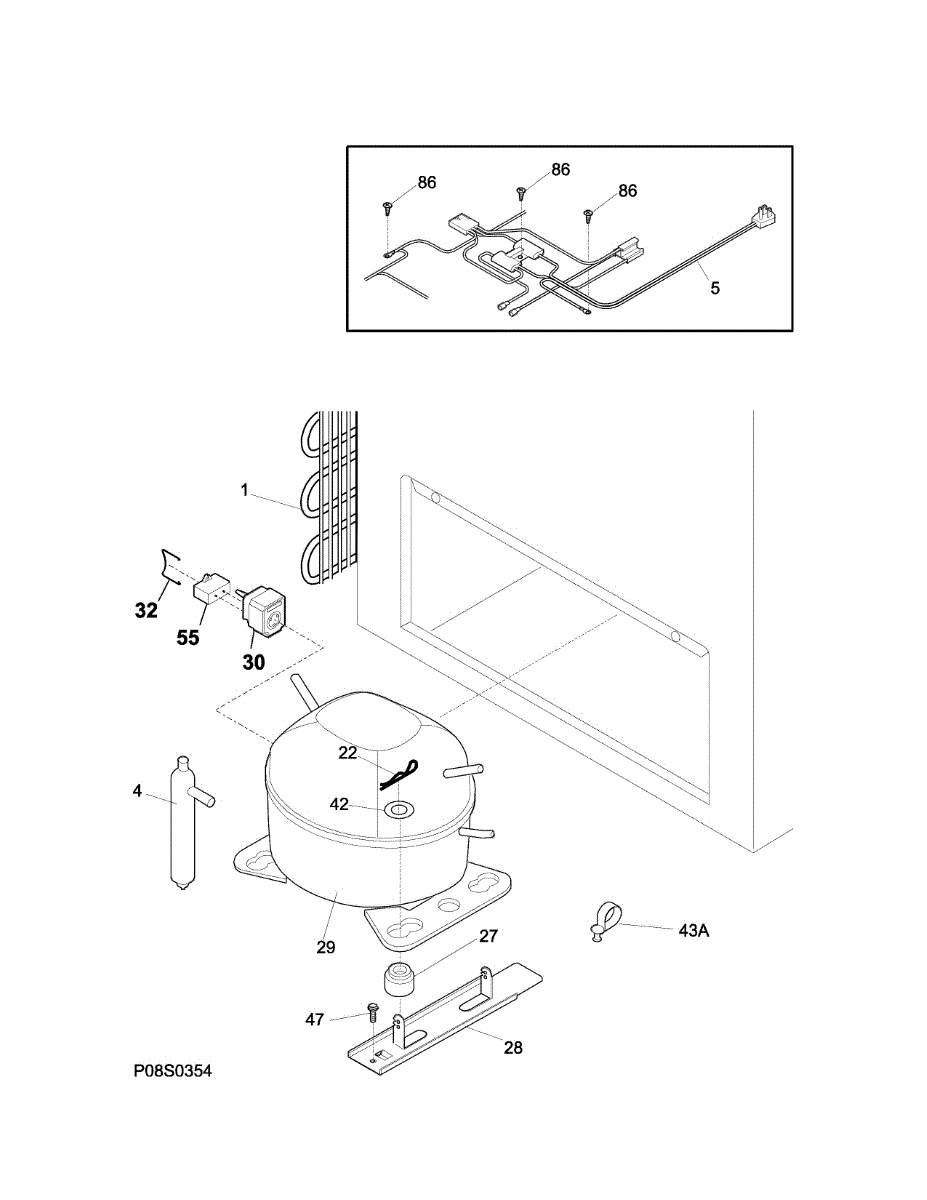 86
86
86
5

1
32
55
30
22
42
4
29
27
43A
47
28

P08S0354