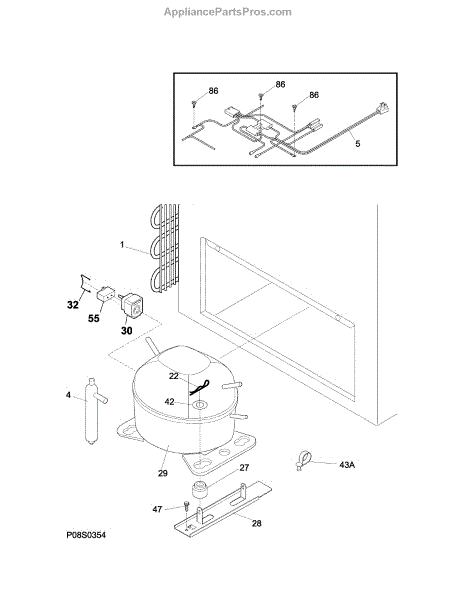 AppliancePartsPros.com

86
86
86
5

1
32
55
30
22
42
4
29
27
43A
47
28

P08S0354