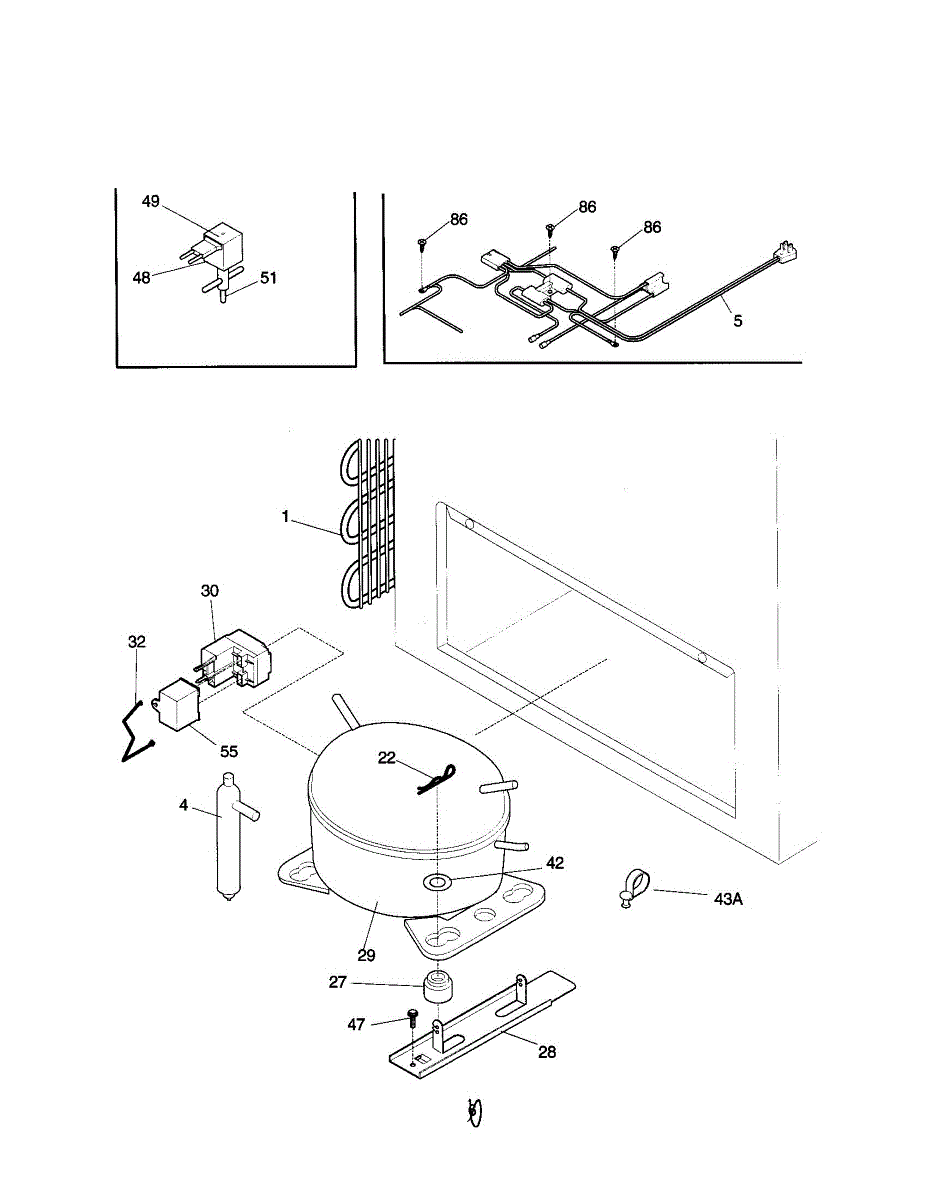 49
48
51
86
86
86
5
1
30
32
55
22
4
42
43A
29
27
47
28