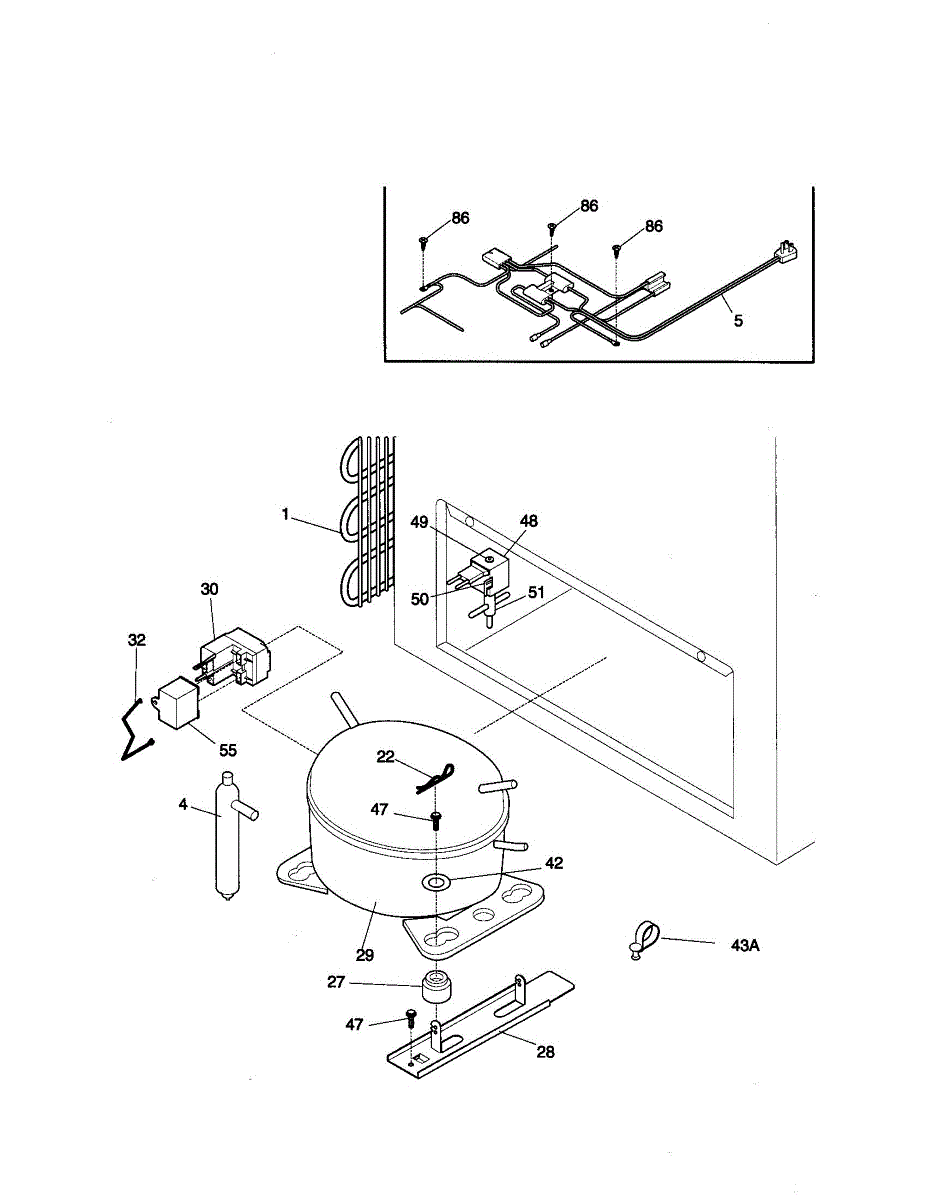 86
86
86
5
1
49
48
50
51
30
32
55
22
4
47
42
29
43A
27
47
28