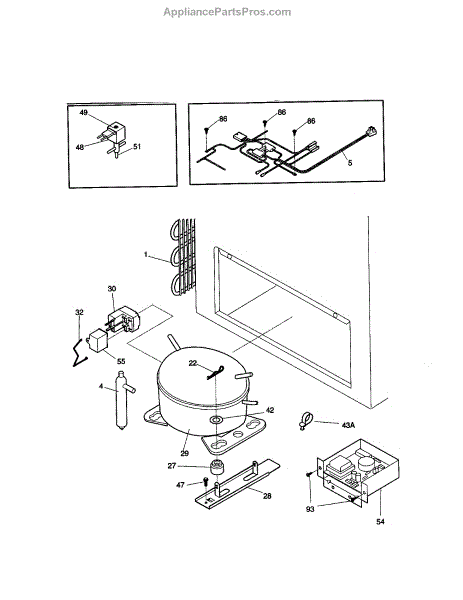 AppliancePartsPros.com

49
48
51

86
86
86
5

1
30
32
55
22
4
42
43A
29
27
47
28
93
54