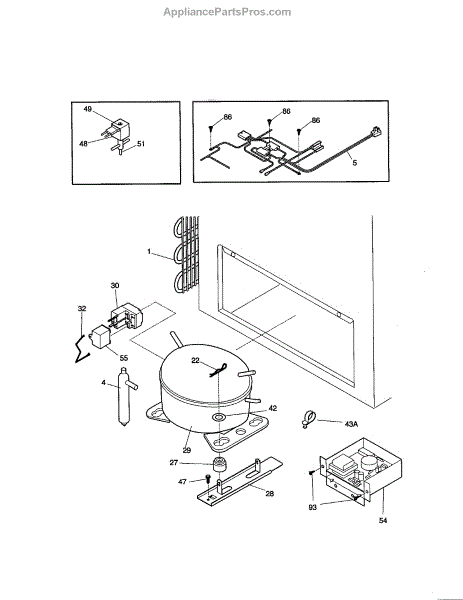 AppliancePartsPros.com

49
48
51

86
86
86
5

1
30
32
55
22
4
42
43A
29
27
47
28
93
54