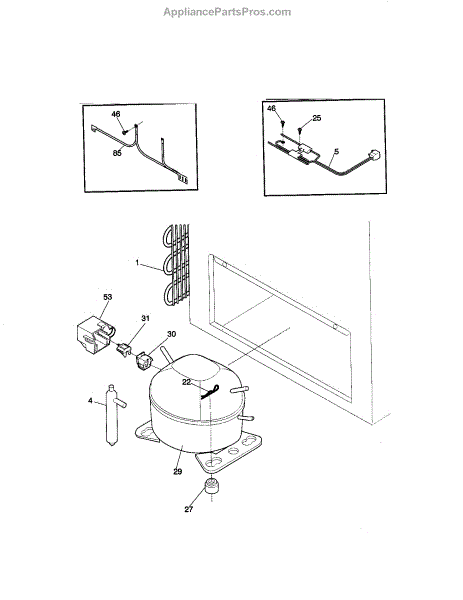 AppliancePartsPros.com

46
85

46
25
5

1
53
31
30
22
4
29
27