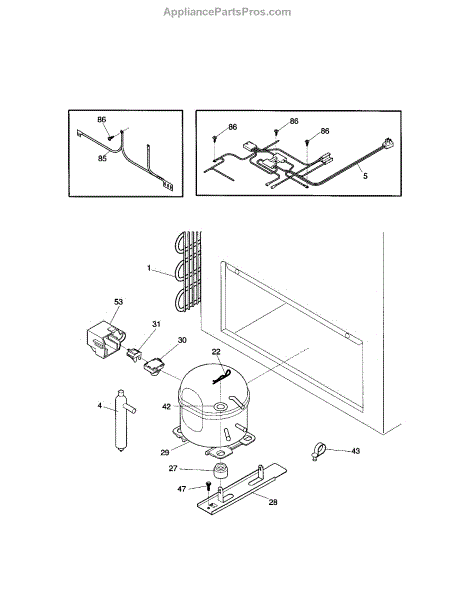 AppliancePartsPros.com

86
85

86
86
86
5

1
53
31
30
22
4
42
29
43
27
47
28