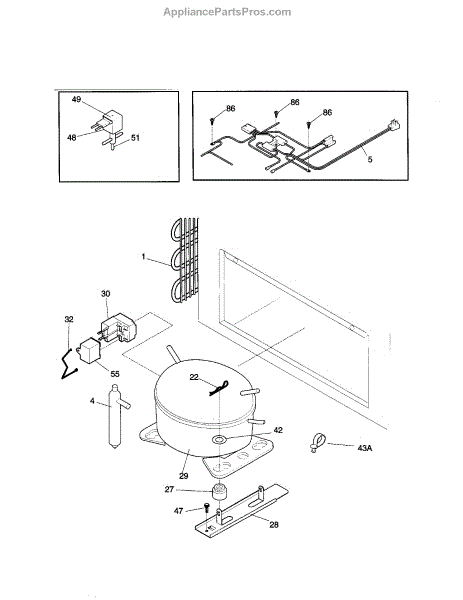 AppliancePartsPros.com

49
48
51

86
86
86
5

1
30
32
55
22
4
42
43A
29
27
47
28