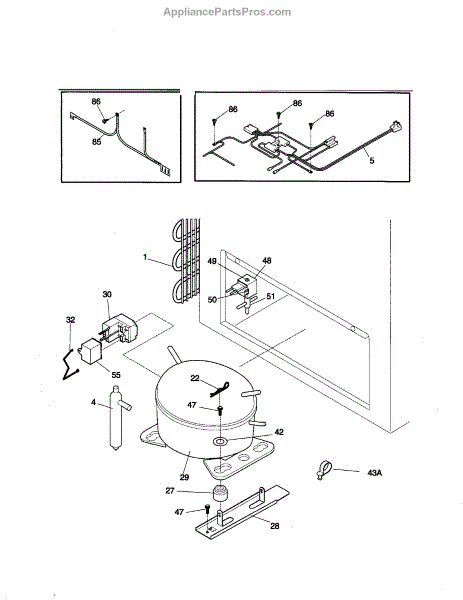 AppliancePartsPros.com

86
85

86
86
86
5

1
49
48
50
51
30
32
55
22
47
4
42
29
43A
27
47
28