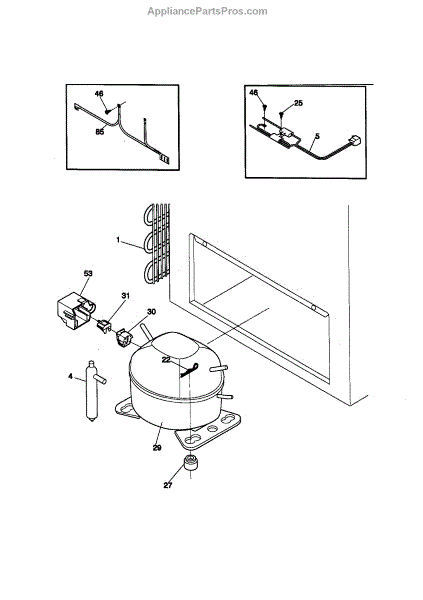 AppliancePartsPros.com

46
85

46
25
5

1
53
31
30
22
4
29
27