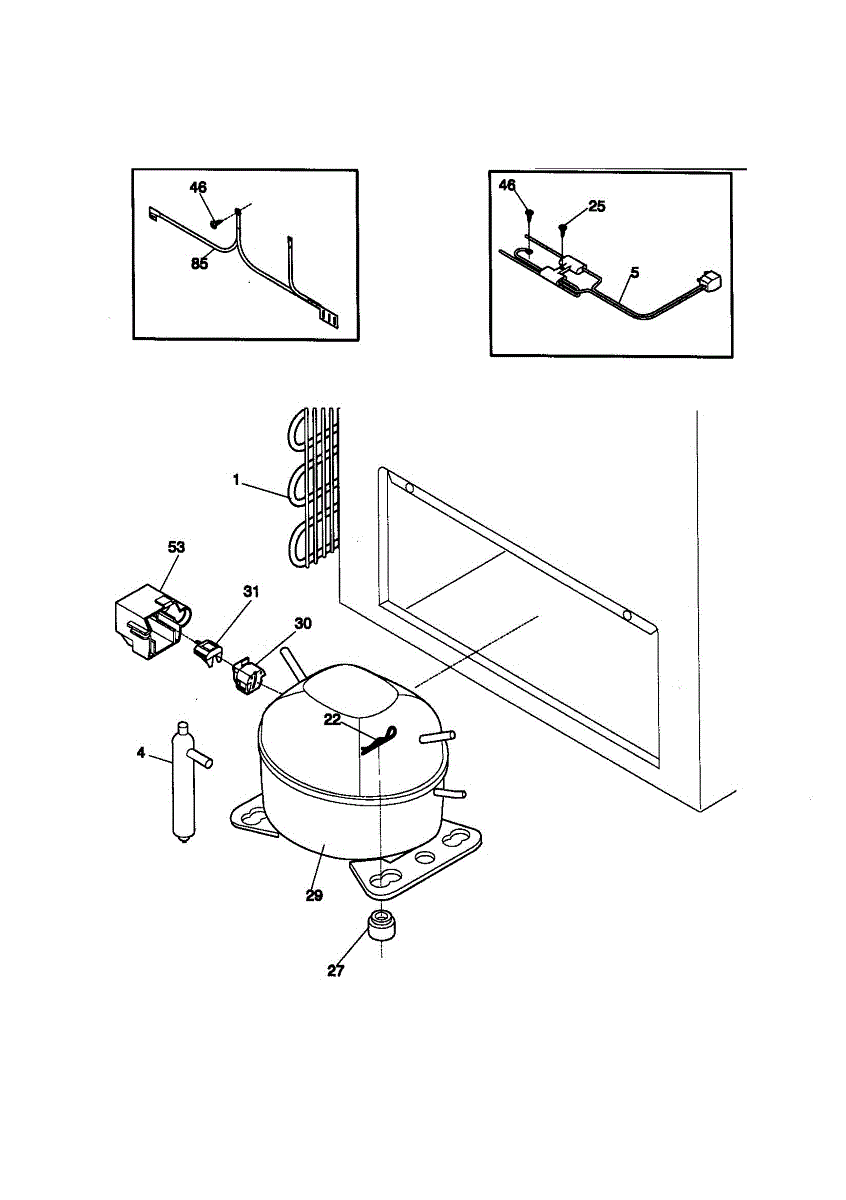 46
85

46
25
5

1
53
31
30
22
4
29
27