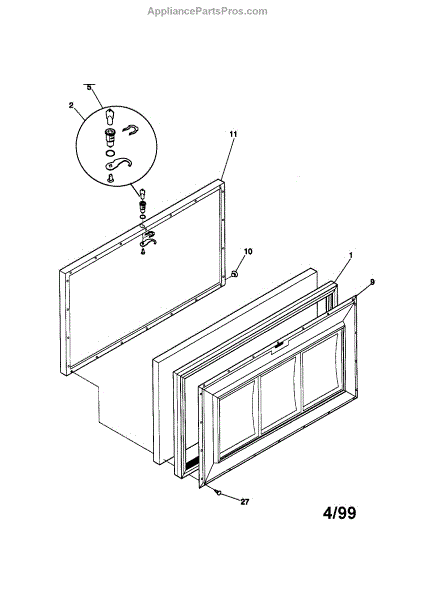 AppliancePartsPros.com

5

2

11

10

1

9

27

4/99