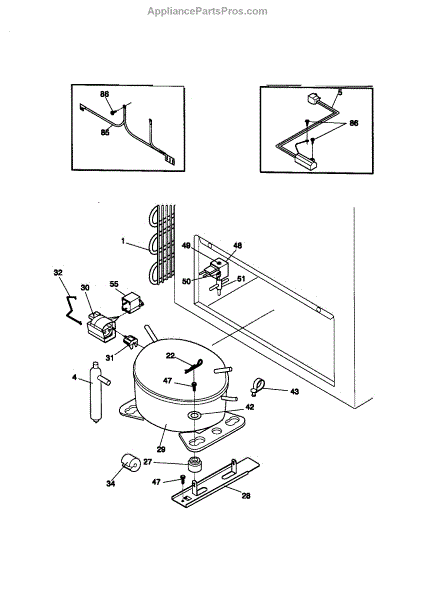 AppliancePartsPros.com

86
85

5
86

1
49
48
50
51
32
30
55
31
22
4
47
43
42
29
27
34
47
28