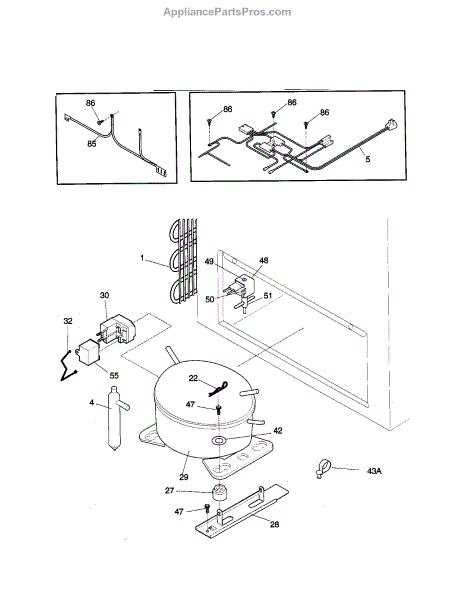 AppliancePartsPros.com

86
85

86
86
86
5

1
49
48
50
51
30
32
55
22
47
4
42
29
43A
27
47
28