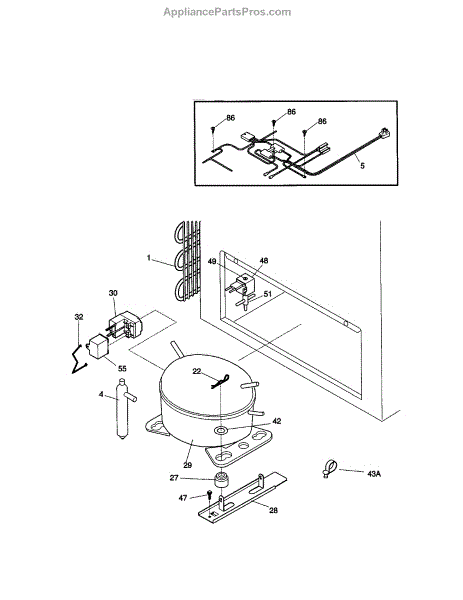 AppliancePartsPros.com

86
86
86
5

1
49
48
51
30
32
55
22
4
42
29
43A
27
47
28