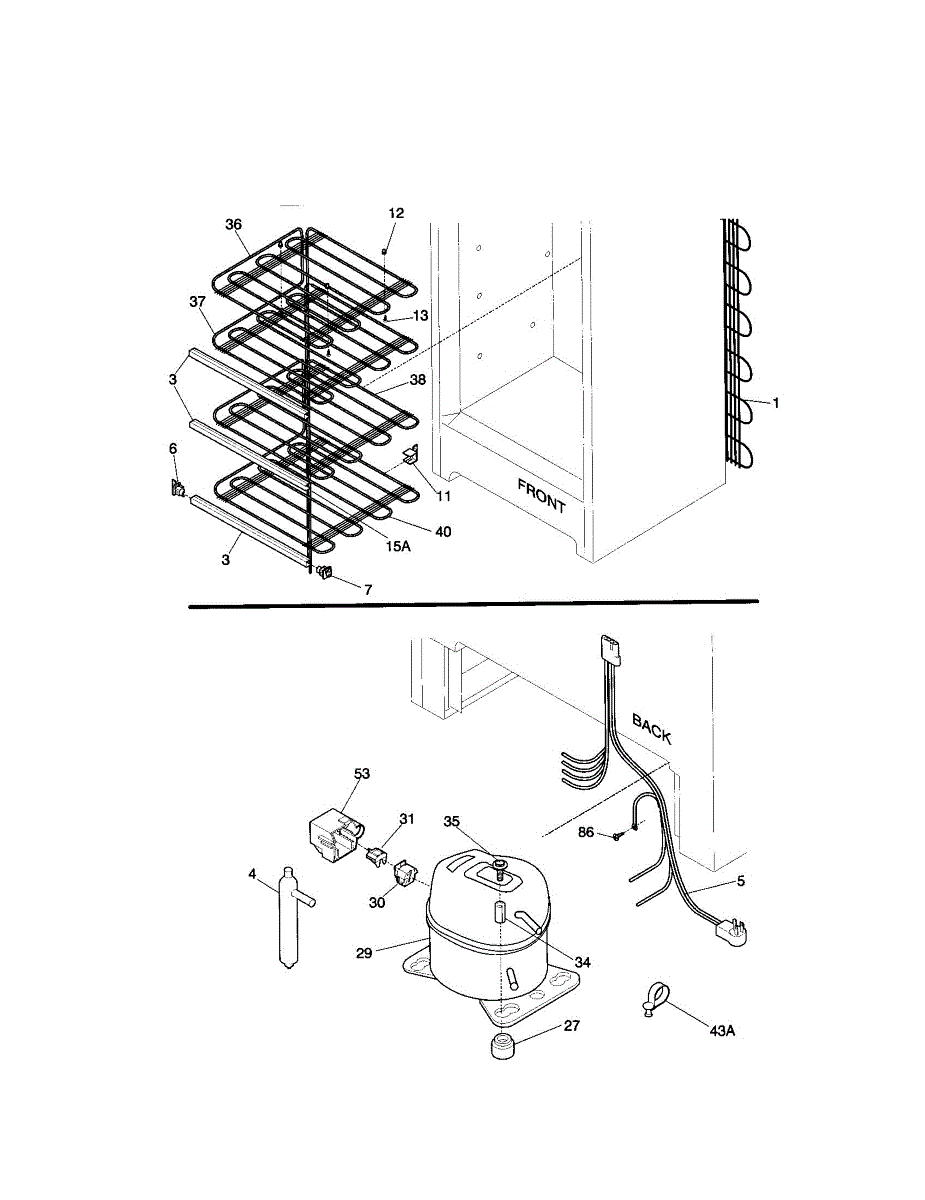 36
12
37
13
3
38
1
6
11
FRONT
40
15A
3
7
BACK
53
31
35
86
4
30
5
29
34
27
43A