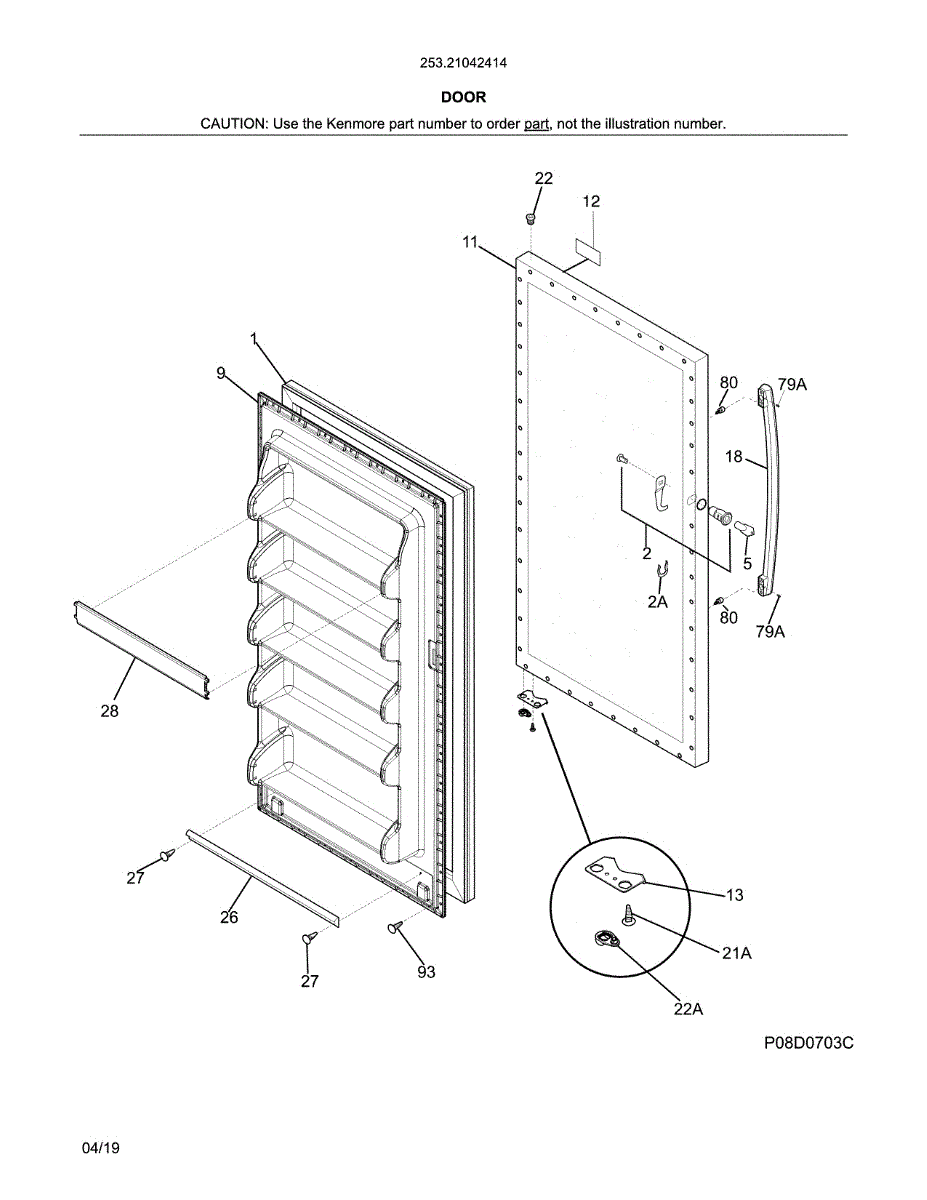 253.21042414

DOOR

CAUTION: Use the Kenmore part number to order part, not the illustration number.

22
12
11
1
9
80
79A
18
2
5
2A
80
79A
28
27
26
27
93
13
21A
22A

P08D0703C

04/19