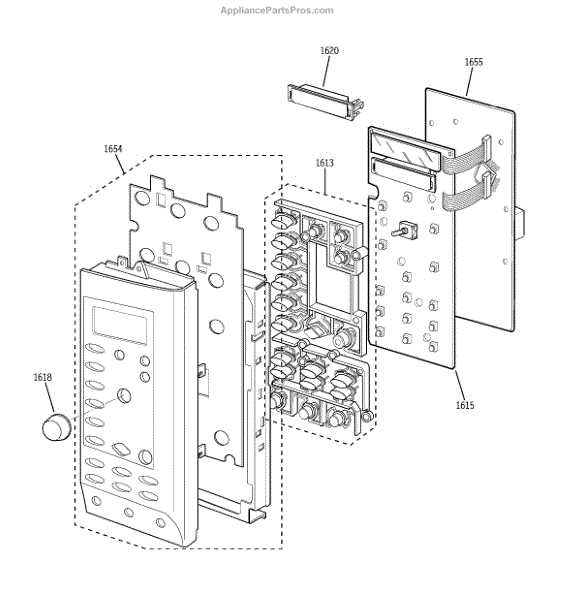 AppliancePartsPros.com

1620

1655

1654

1613

1618

1615