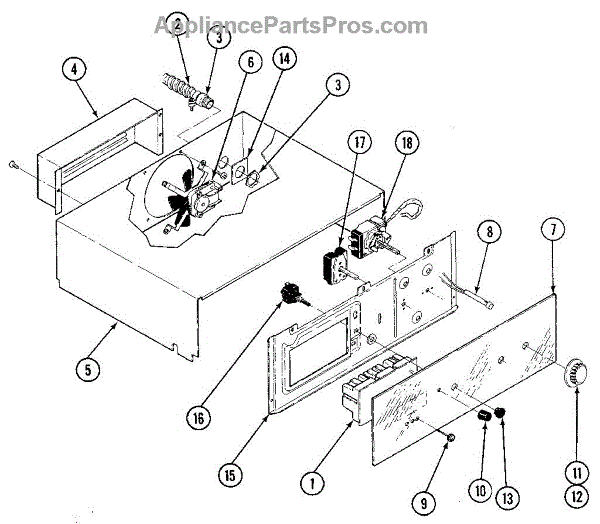 AppliancePartsPros.com

2
3
4
6
14
3
17
18
8
7
5
16
15
1
9
10
13
11
12