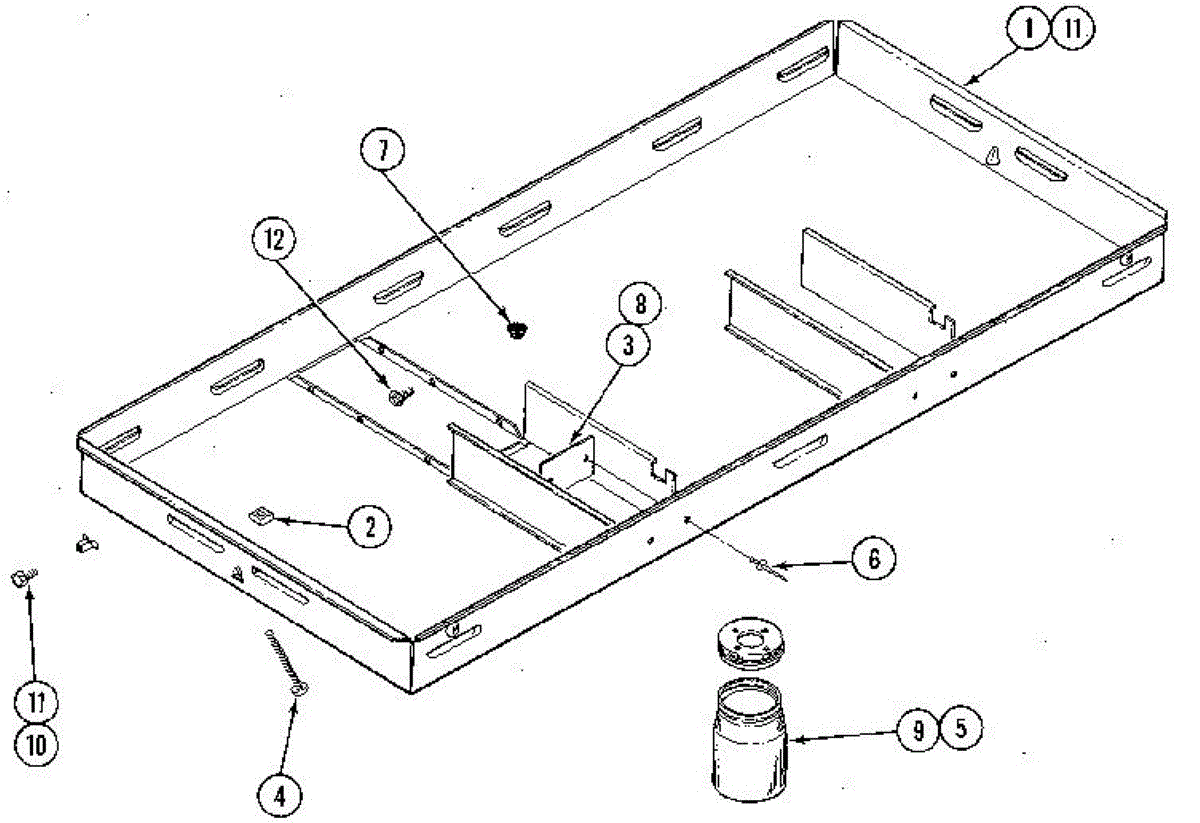 1 11
7
12
8
3
2
6
11
10
4
9 5