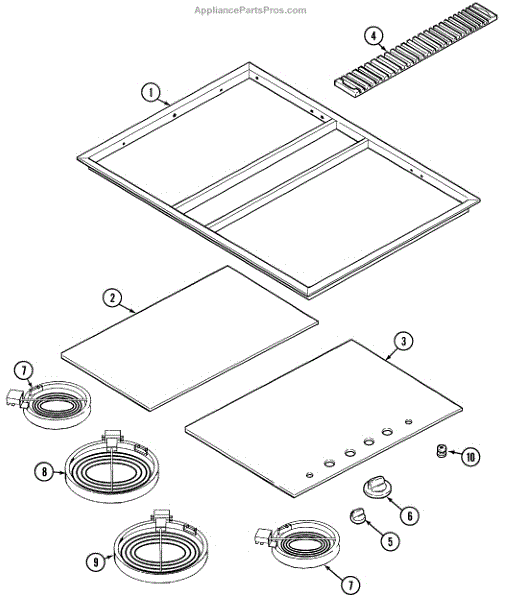 AppliancePartsPros.com

4

1

2

3

7

8

10

6

5

9

7