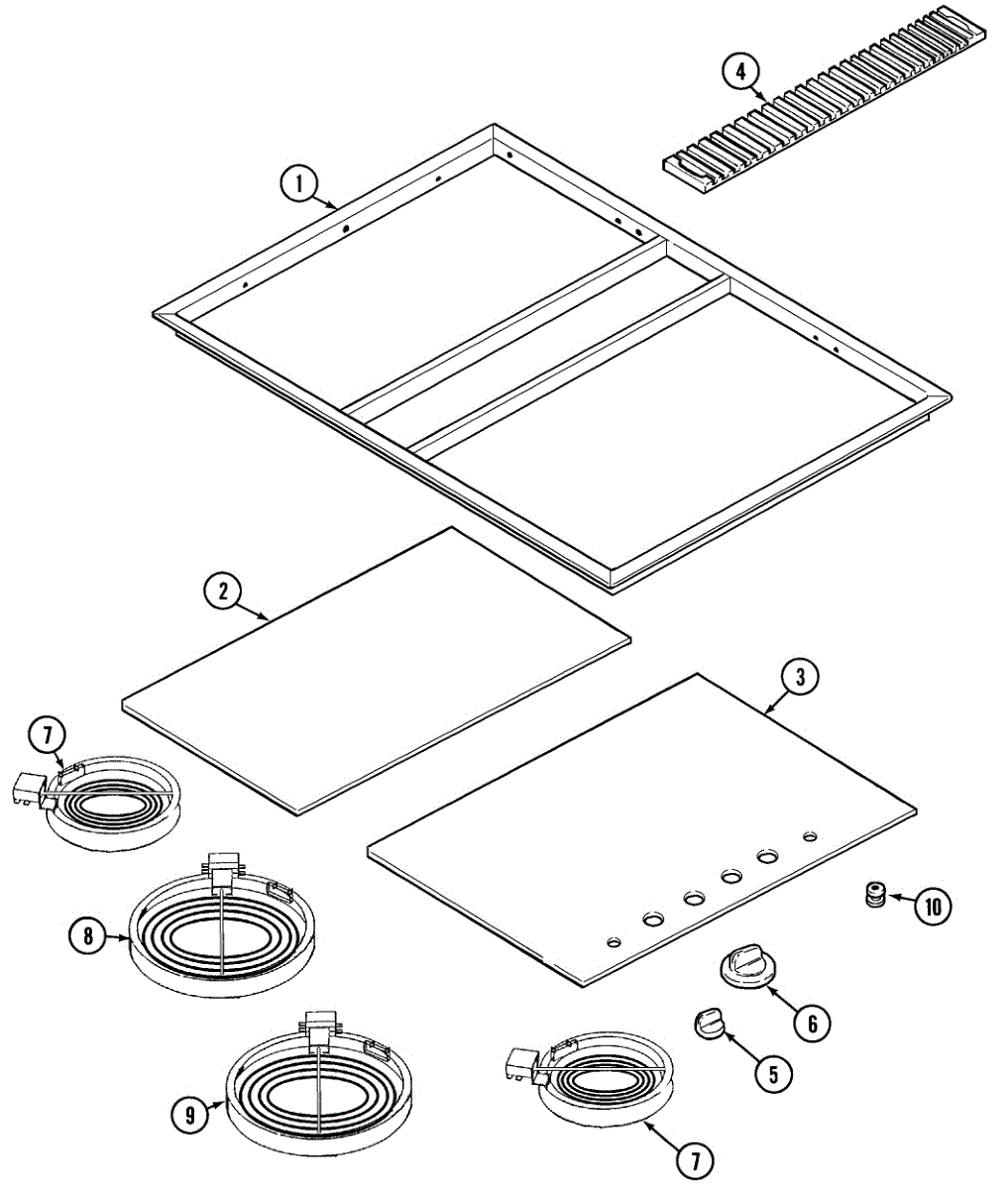 4
1
2
3
7
8
10
6
5
9
7