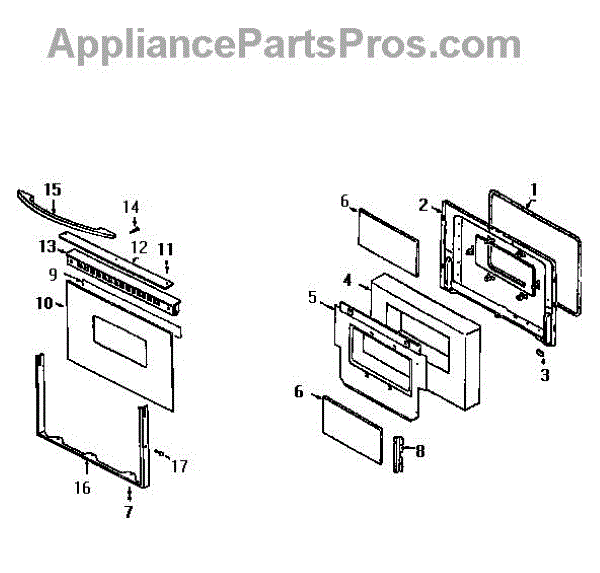 AppliancePartsPros.com

15
14
13
12
11
9
10
16
17
7

6
2
1
4
5
3
6
8