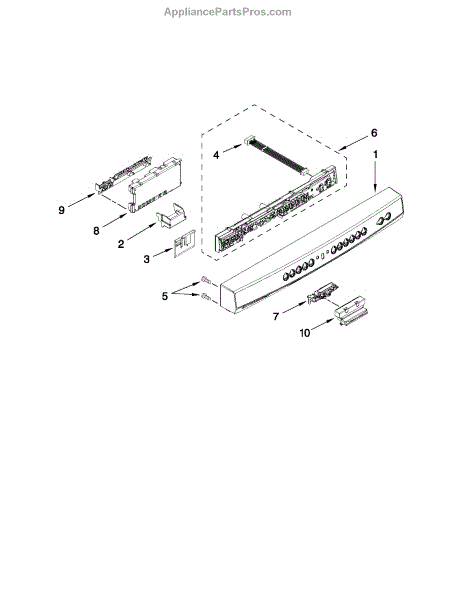 AppliancePartsPros.com

6
4
1
9
8
2
3
5
7
10