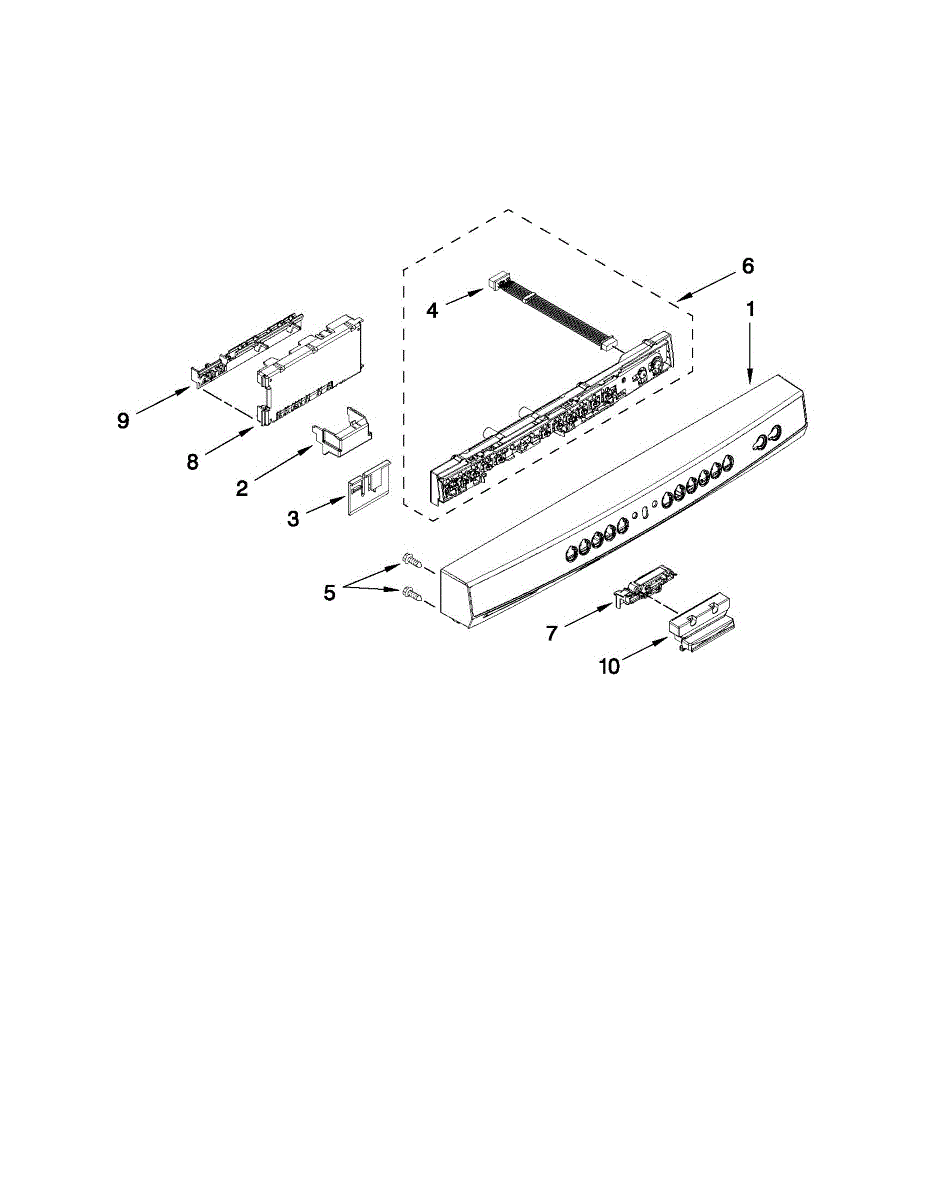 6
4
1
9
8
2
3
5
7
10