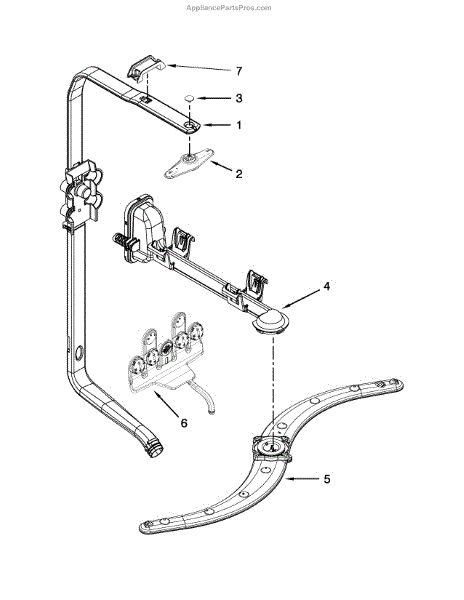 AppliancePartsPros.com

7

3

1

2

4

6

5