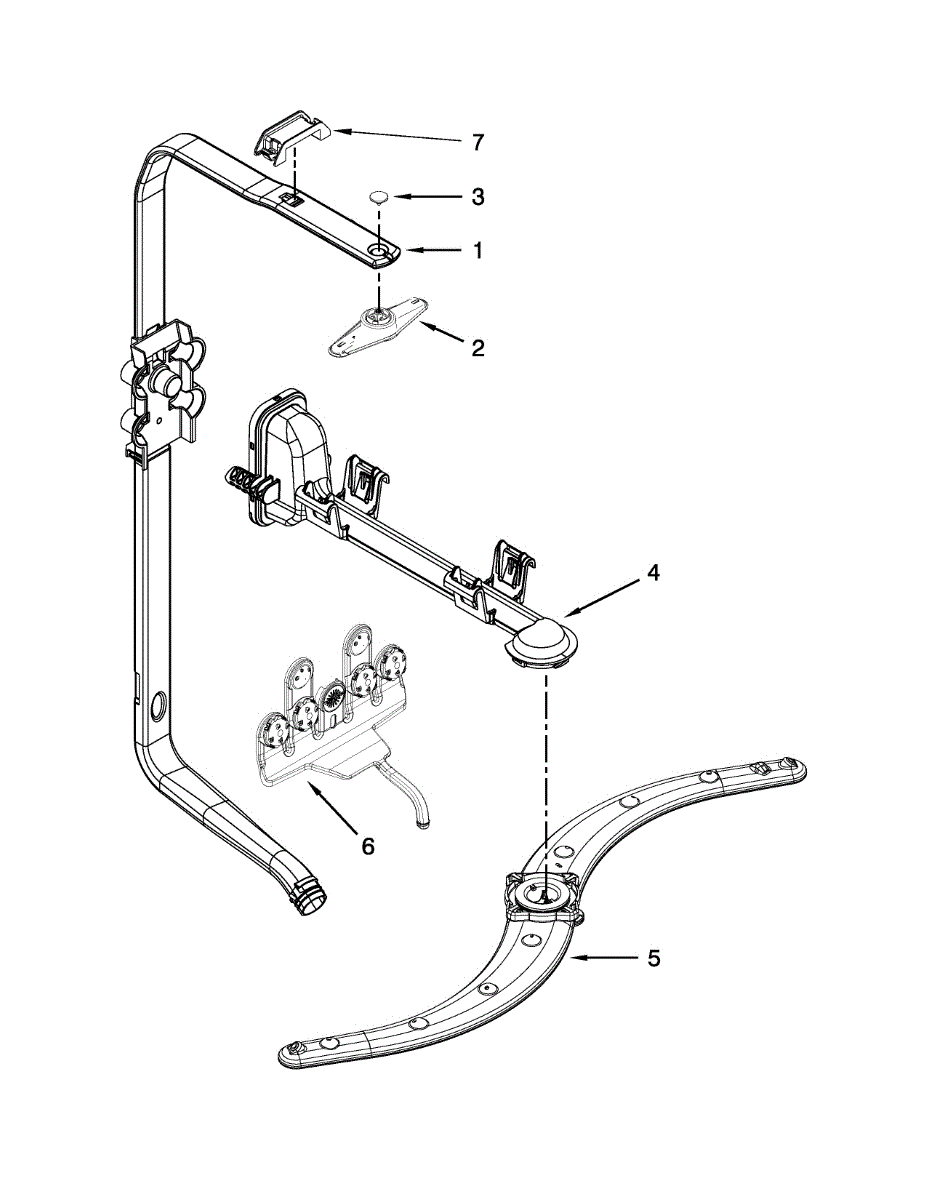 7
3
1
2
4
6
5