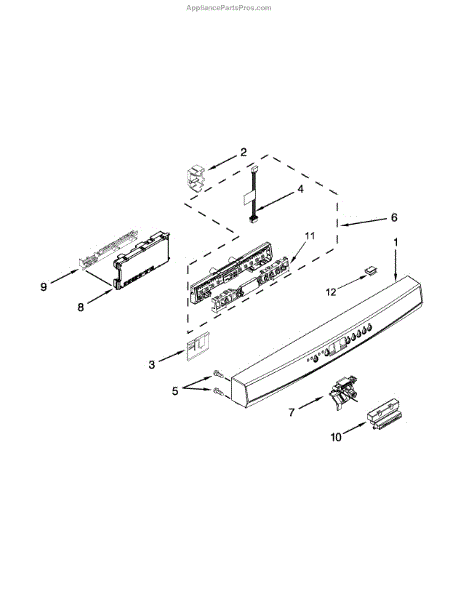 AppliancePartsPros.com

2
4
6
11
1
9
8
12
3
5
7
10