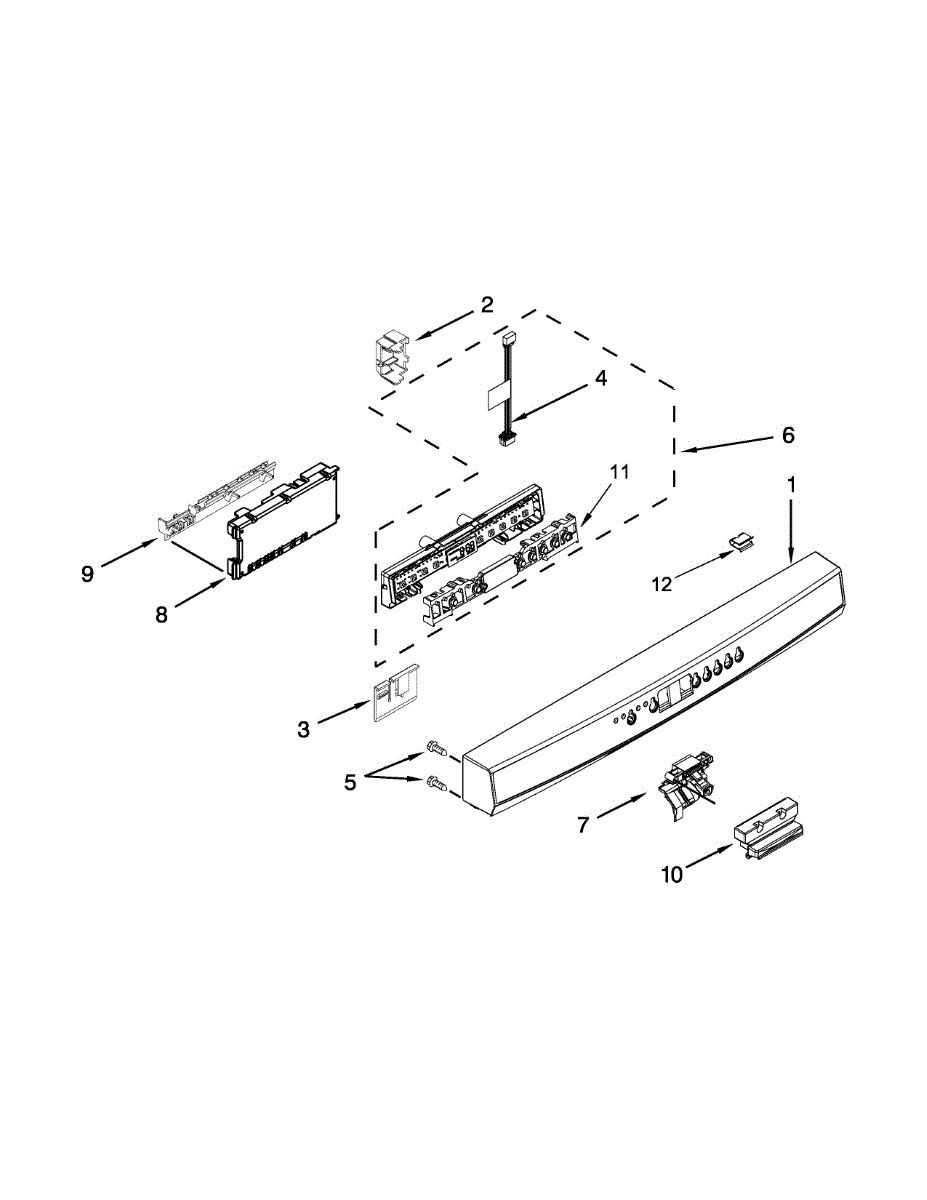 2
4
6
11
1
9
8
12
3
5
7
10