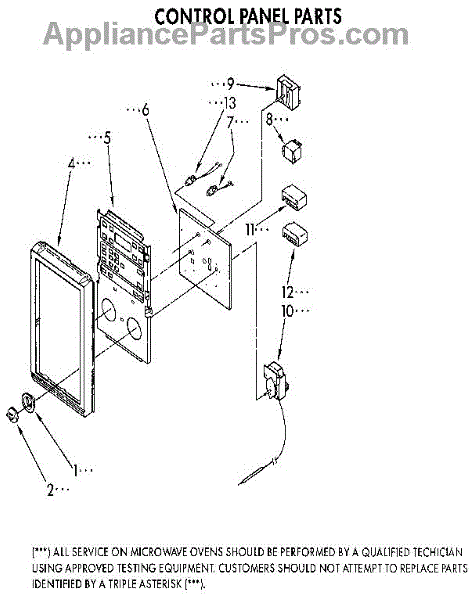 CONTROL PANEL PARTS

AppliancePartsPros.com

···9
···13
···6
7···
8···
···5
4···
11···
12···
10···
1···
2···

(***) ALL SERVICE ON MICROWAVE OVENS SHOULD BE PERFORMED BY A QUALIFIED TECHICIAN USING APPROVED TESTING EQUIPMENT. CUSTOMERS SHOULD NOT ATTEMPT TO REPLACE PARTS IDENTIFIED BY A TRIPLE ASTERISK (***).