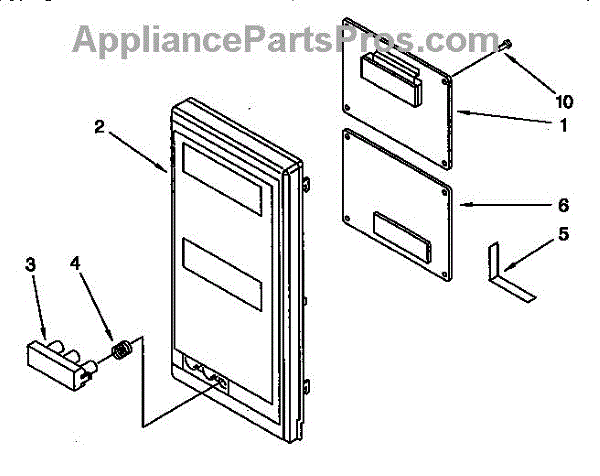 AppliancePartsPros.com

10

1

2

6

5

3

4