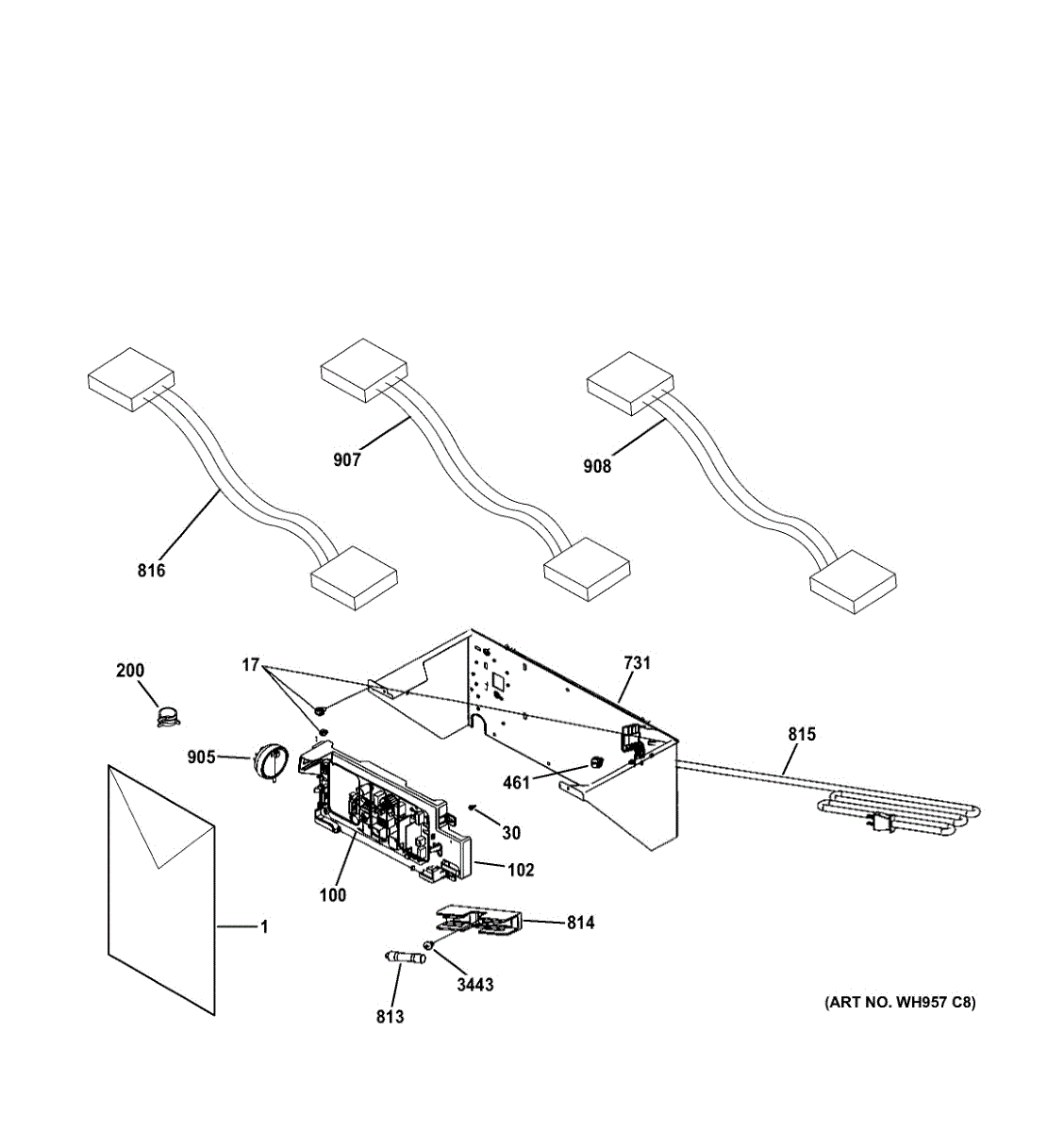 907
908
816
200
17
731
815
905
461
30
102
100
814
1
3443
813
(ART NO. WH957 C8)