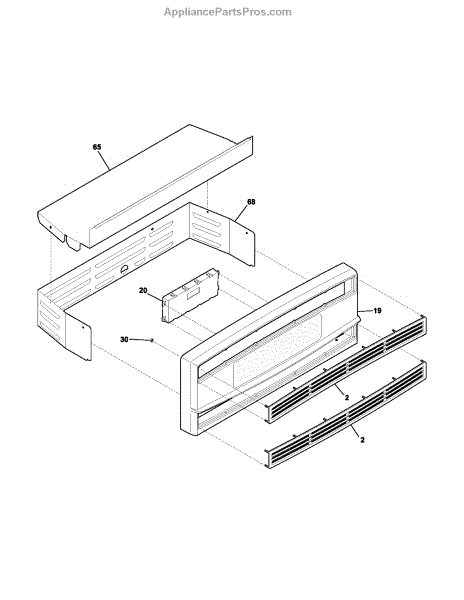 AppliancePartsPros.com

65

68

20

19

30

2

2