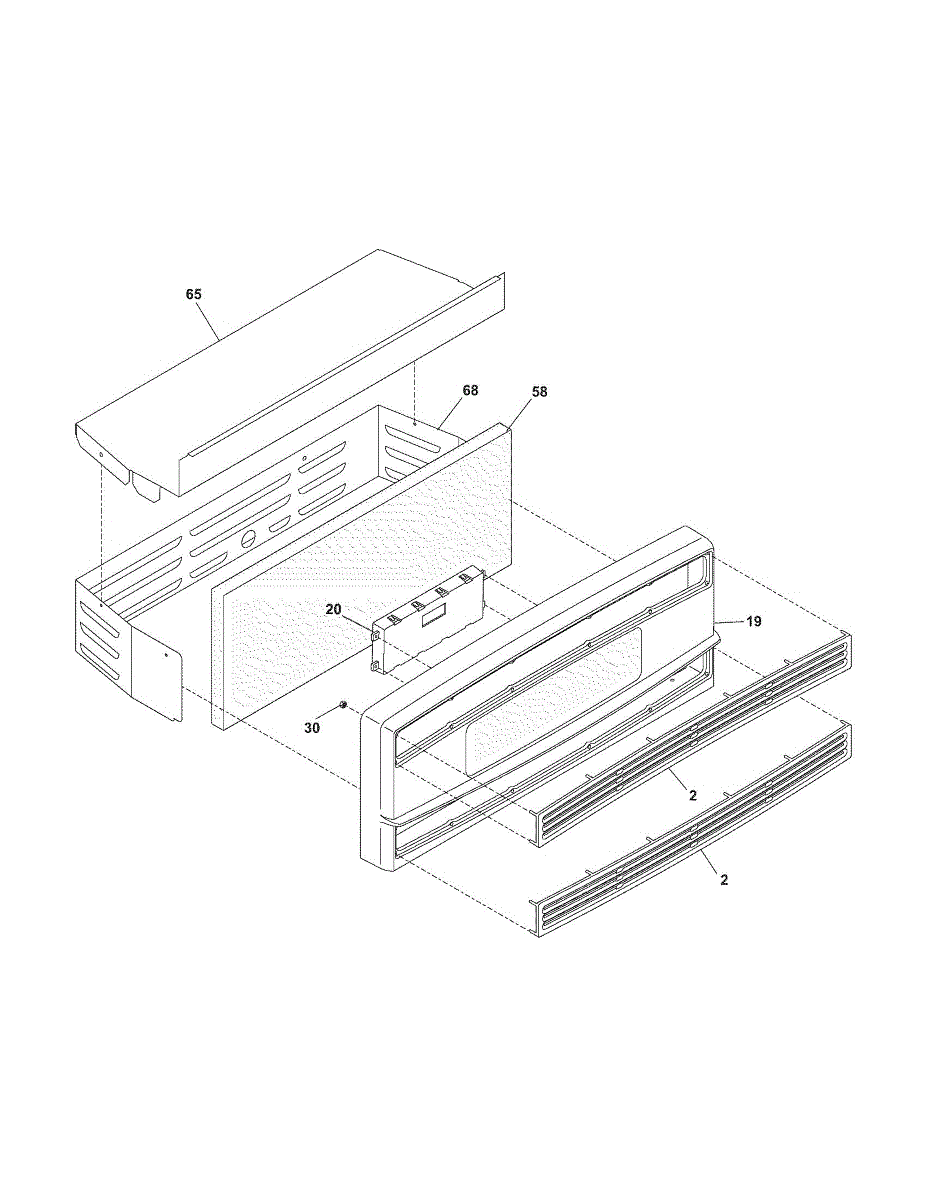 65
68
58
20
19
30
2
2