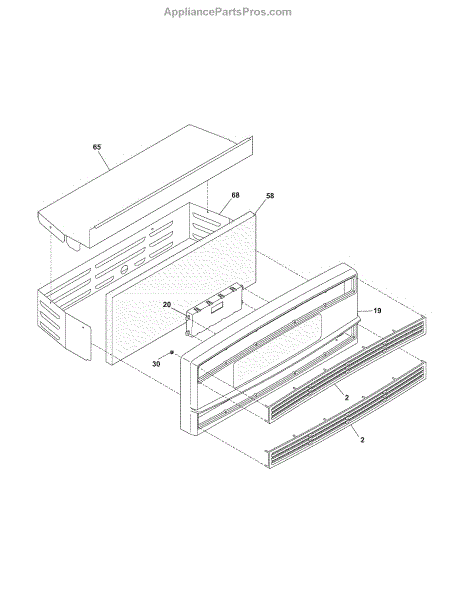 AppliancePartsPros.com

65

68

58

20

19

30

2

2