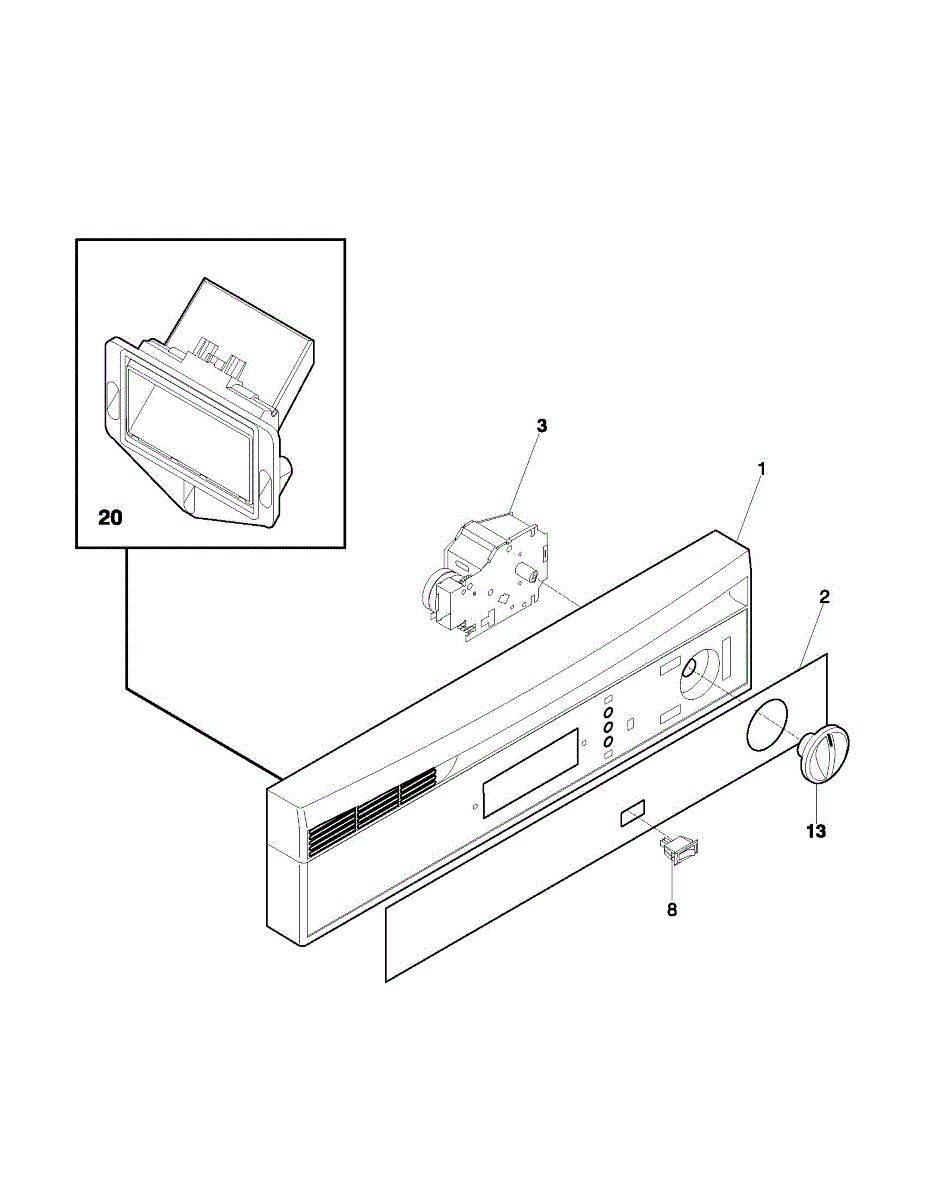 20

3

1

2

13

8