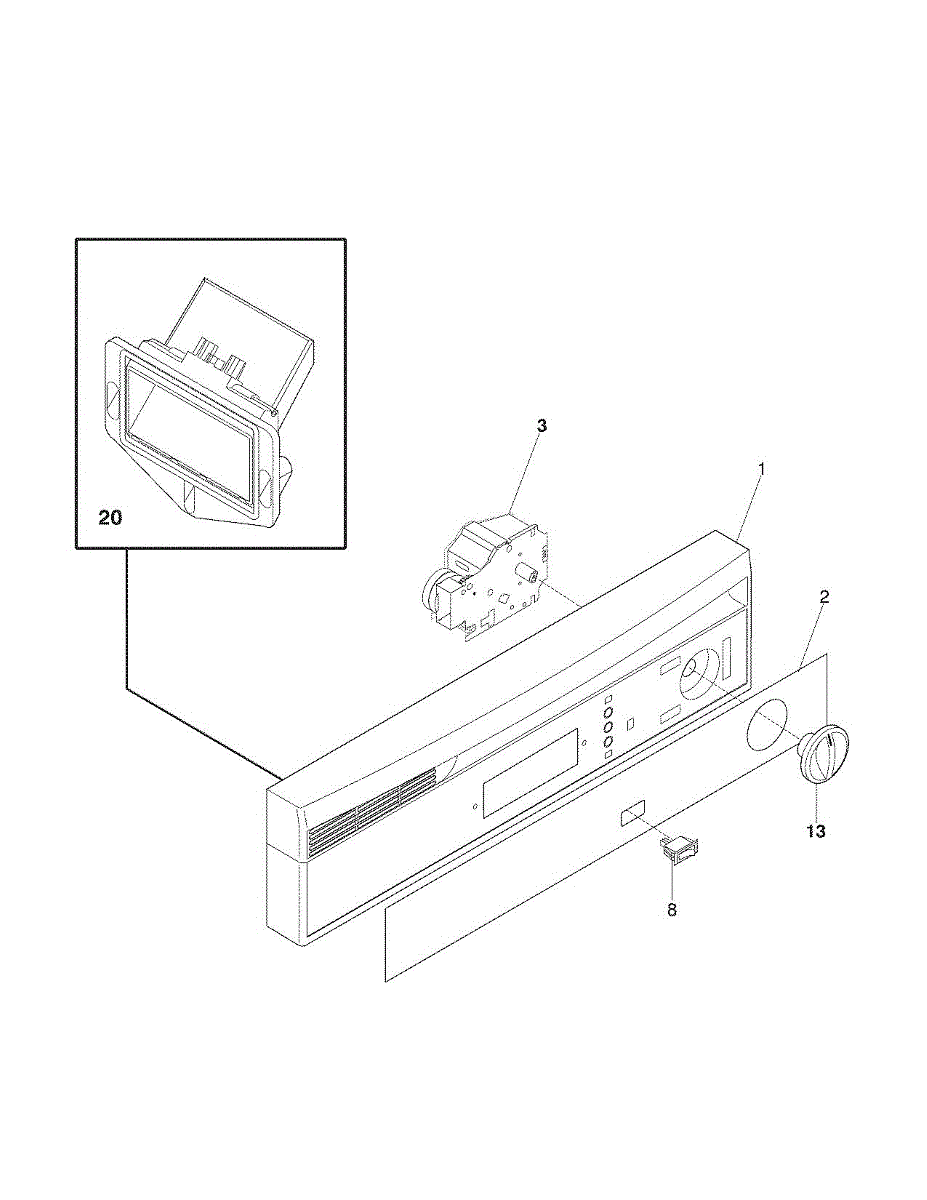 20

3

1

2

13

8